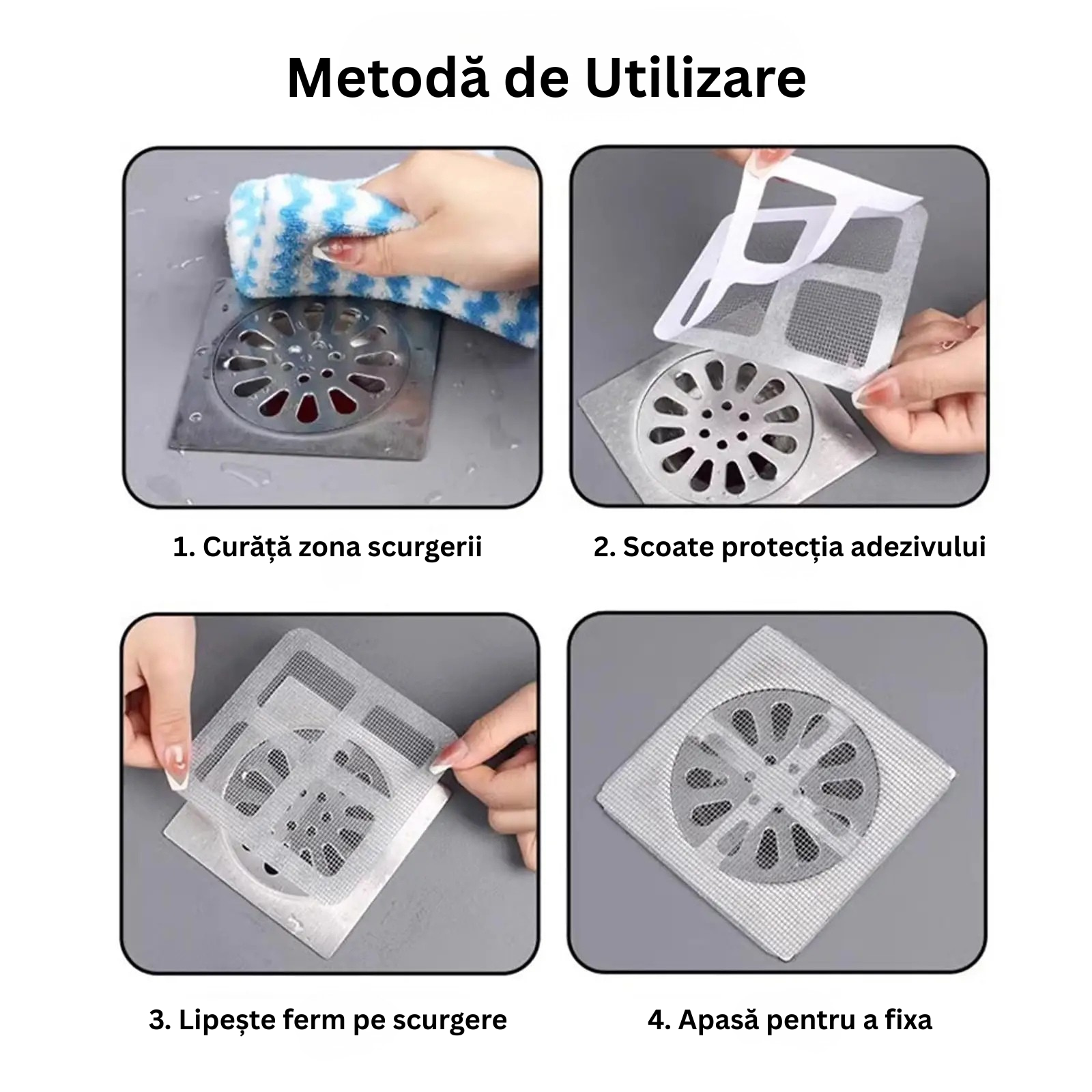 Metodă de Utilizare

1. Curăță zona scurgerii

2. Scoate protecția adezivului

3. Lipește ferm pe scurgere

4. Apasă pentru a fixa